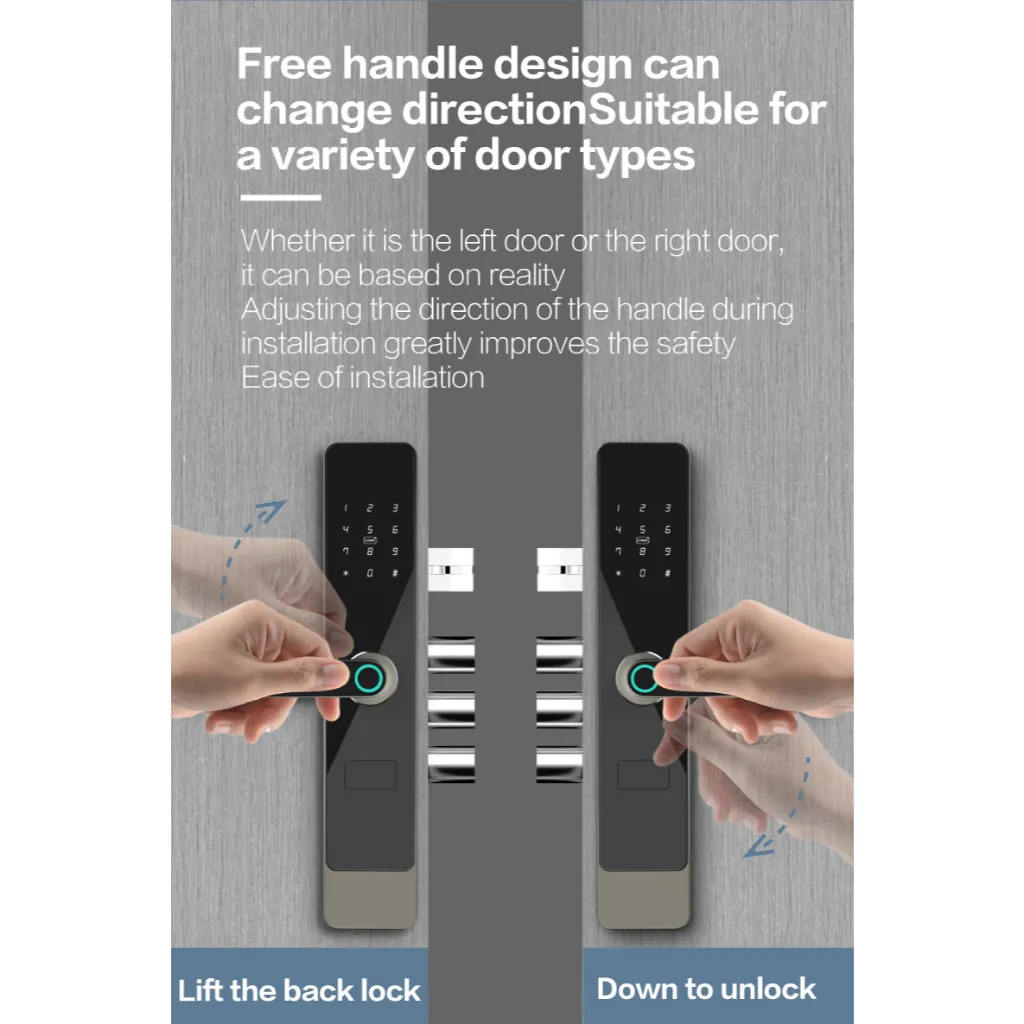 Free handle design can change directionSuitable for a variety of door types

Whether it is the left door or the right door, it can be based on reality
Adjusting the direction of the handle during installation greatly improves the safety
Ease of installation

1 2 3
4 5 6
7 8 9
* 0 #

1 2 3
4 5 6
7 8 9
* 0 #

Lift the back lock

Down to unlock