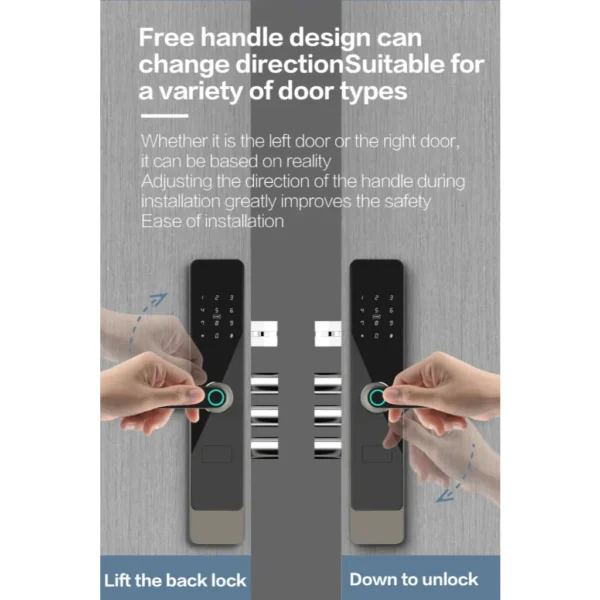 Free handle design can change directionSuitable for a variety of door types

Whether it is the left door or the right door, it can be based on reality
Adjusting the direction of the handle during installation greatly improves the safety
Ease of installation

1 2 3
4 5 6
7 8 9
* 0 #

1 2 3
4 5 6
7 8 9
* 0 #

Lift the back lock

Down to unlock